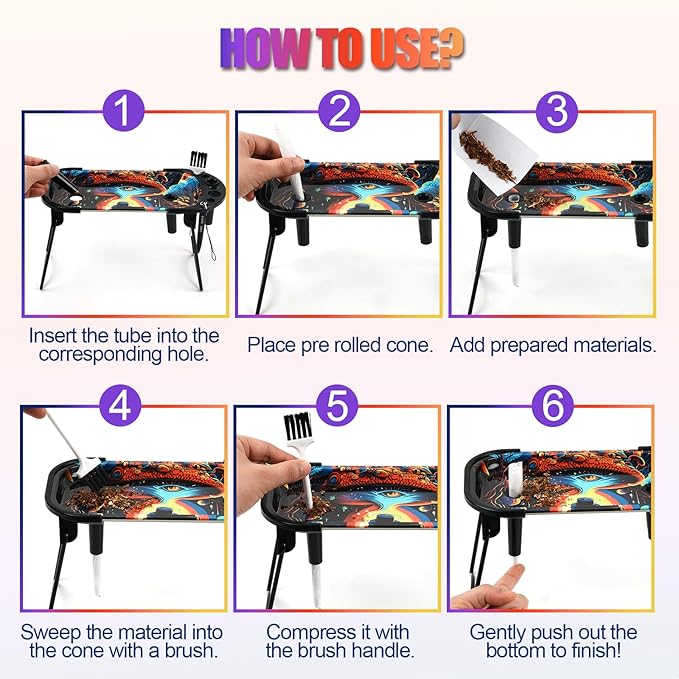 HOW TO USE?

1

Insert the tube into the corresponding hole.

2

Place pre rolled cone.

3

Add prepared materials.

4

Sweep the material into the cone with a brush.

5

Compress it with the brush handle.

6

Gently push out the bottom to finish!